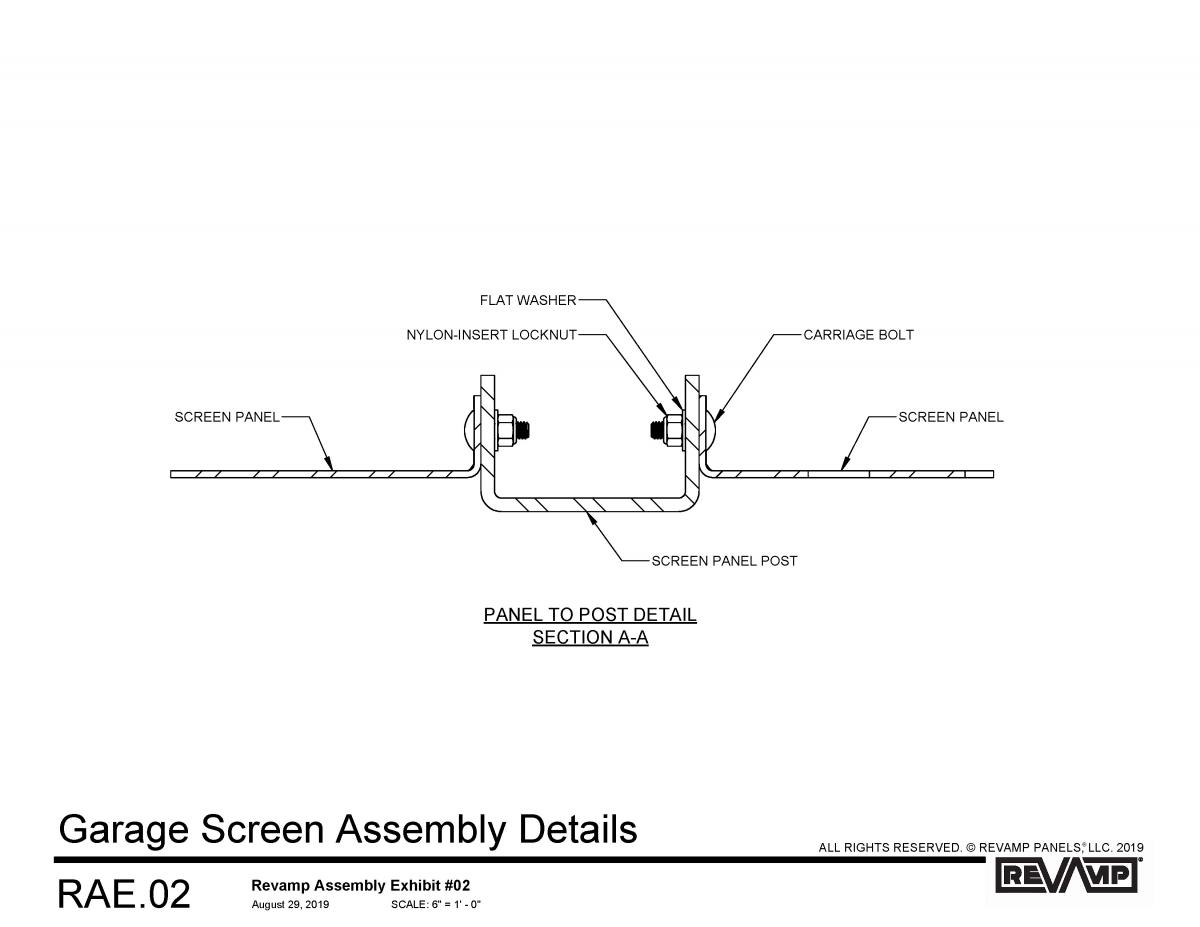 FLAT WASHER
NYLON-INSERT LOCKNUT
CARRIAGE BOLT
SCREEN PANEL
SCREEN PANEL
SCREEN PANEL POST

PANEL TO POST DETAIL
SECTION A-A

Garage Screen Assembly Details

ALL RIGHTS RESERVED. © REVAMP PANELS® LLC. 2019

RAE.02

Revamp Assembly Exhibit #02
August 29, 2019 SCALE: 6" = 1' - 0"

REVAMP®